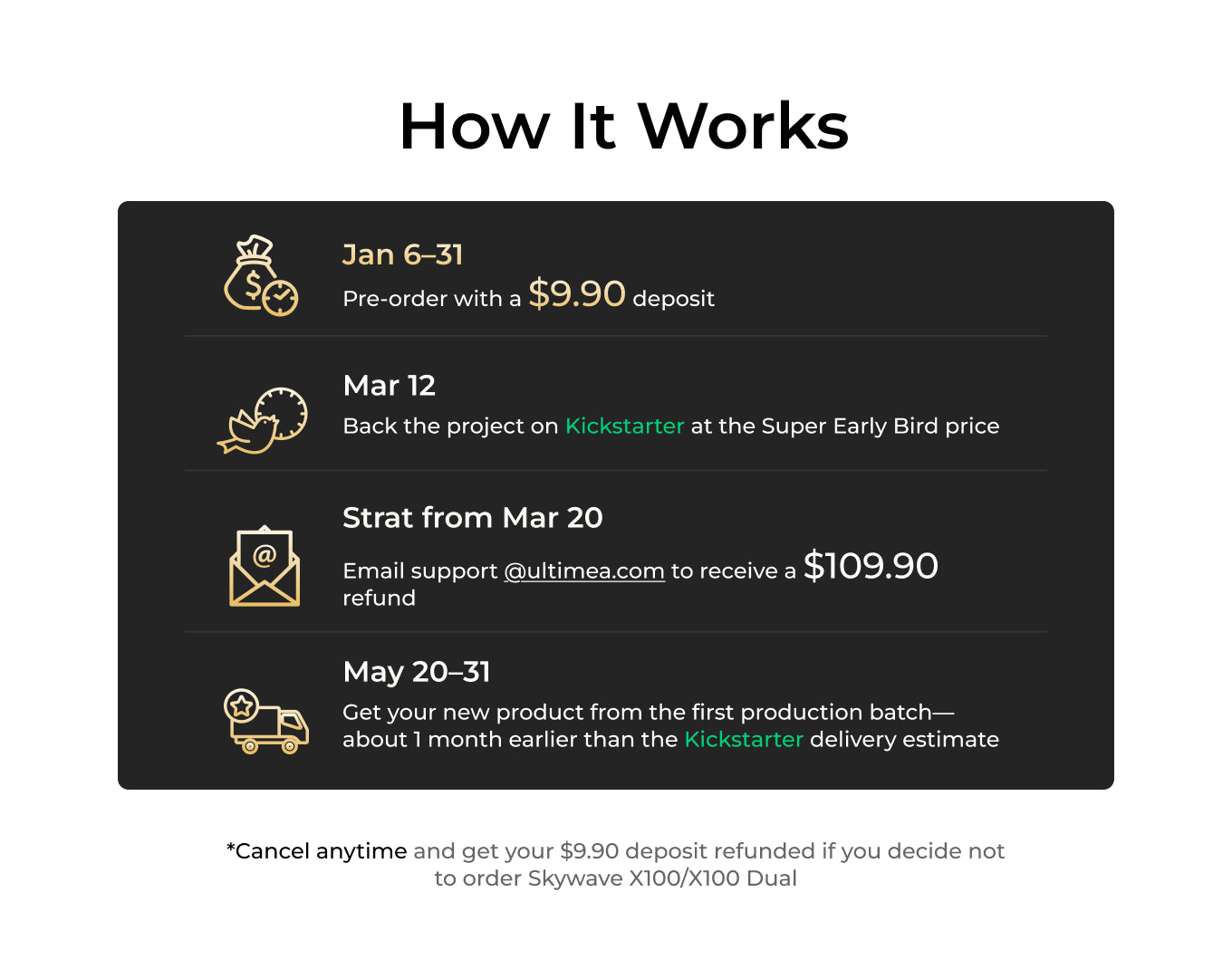 How It Works

Jan 6–31

Pre-order with a $9.90 deposit

Mar 12

Back the project on Kickstarter at the Super Early Bird price

Strat from Mar 20

Email support @ultimea.com to receive a $109.90 refund

May 20–31

Get your new product from the first production batch—about 1 month earlier than the Kickstarter delivery estimate

*Cancel anytime and get your $9.90 deposit refunded if you decide not to order Skywave X100/X100 Dual