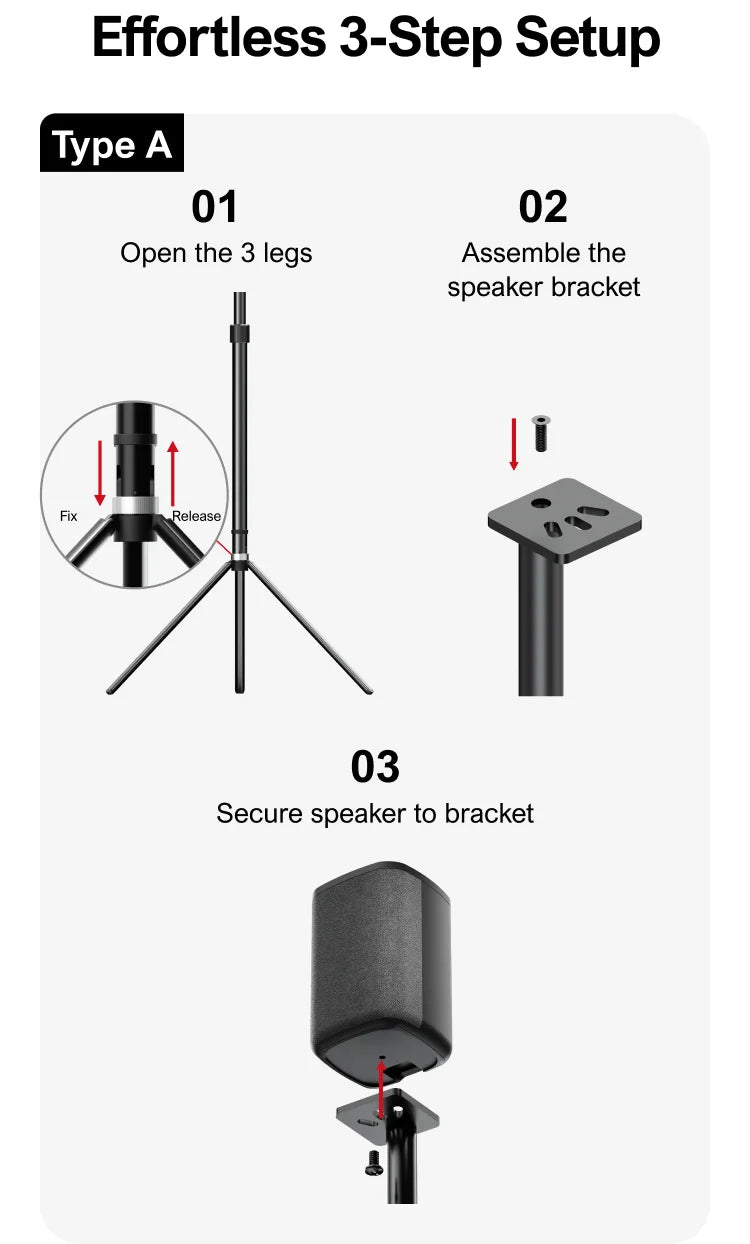 Effortless 3-Step Setup

Type A

01
Open the 3 legs

Fix
Release

02
Assemble the speaker bracket

03
Secure speaker to bracket