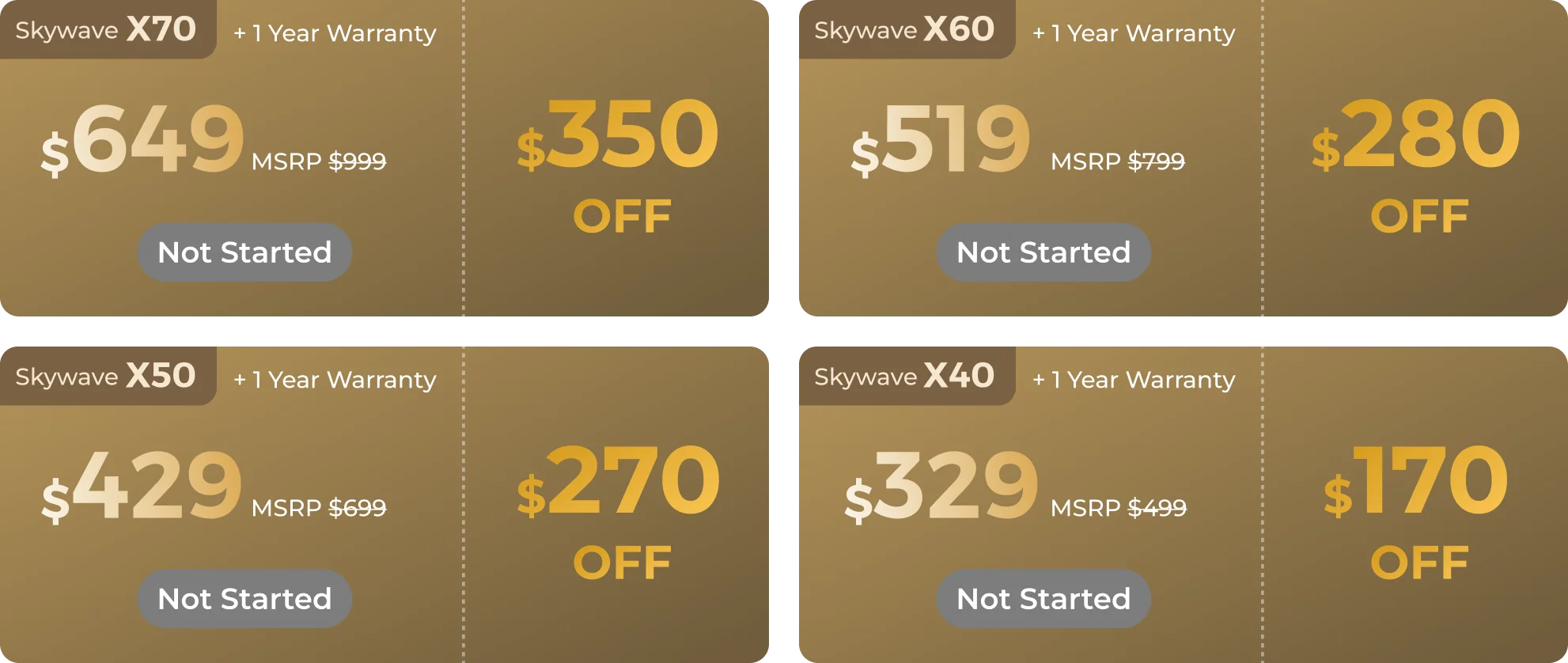 Skywave X70 + 1 Year Warranty

$649 MSRP $999

Not Started

$350 OFF

Skywave X60 + 1 Year Warranty

$519 MSRP $799

Not Started

$280 OFF

Skywave X50 + 1 Year Warranty

$429 MSRP $699

Not Started

$270 OFF

Skywave X40 + 1 Year Warranty

$329 MSRP $499

Not Started

$170 OFF